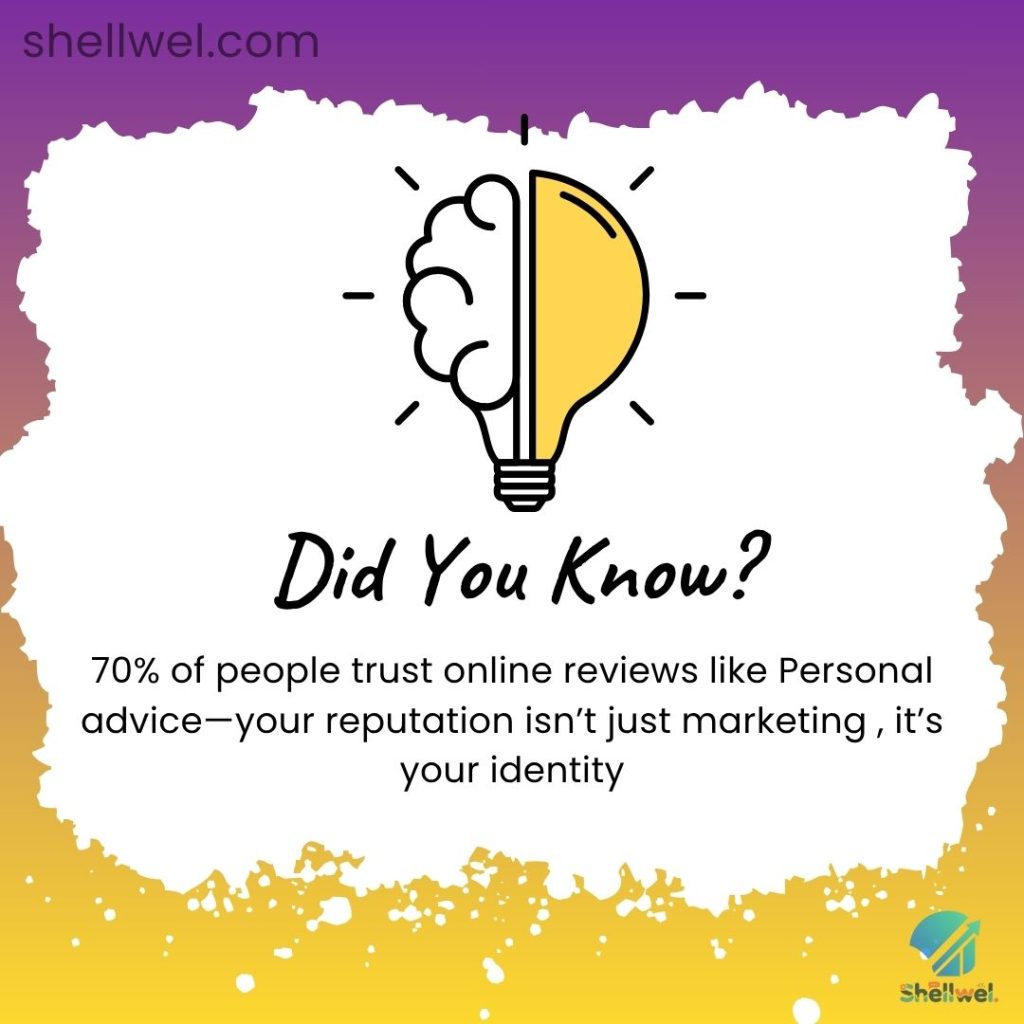 shellwel.com

Did You Know?

70% of people trust online reviews like Personal advice—your reputation isn't just marketing , it's your identity

Shellwel.