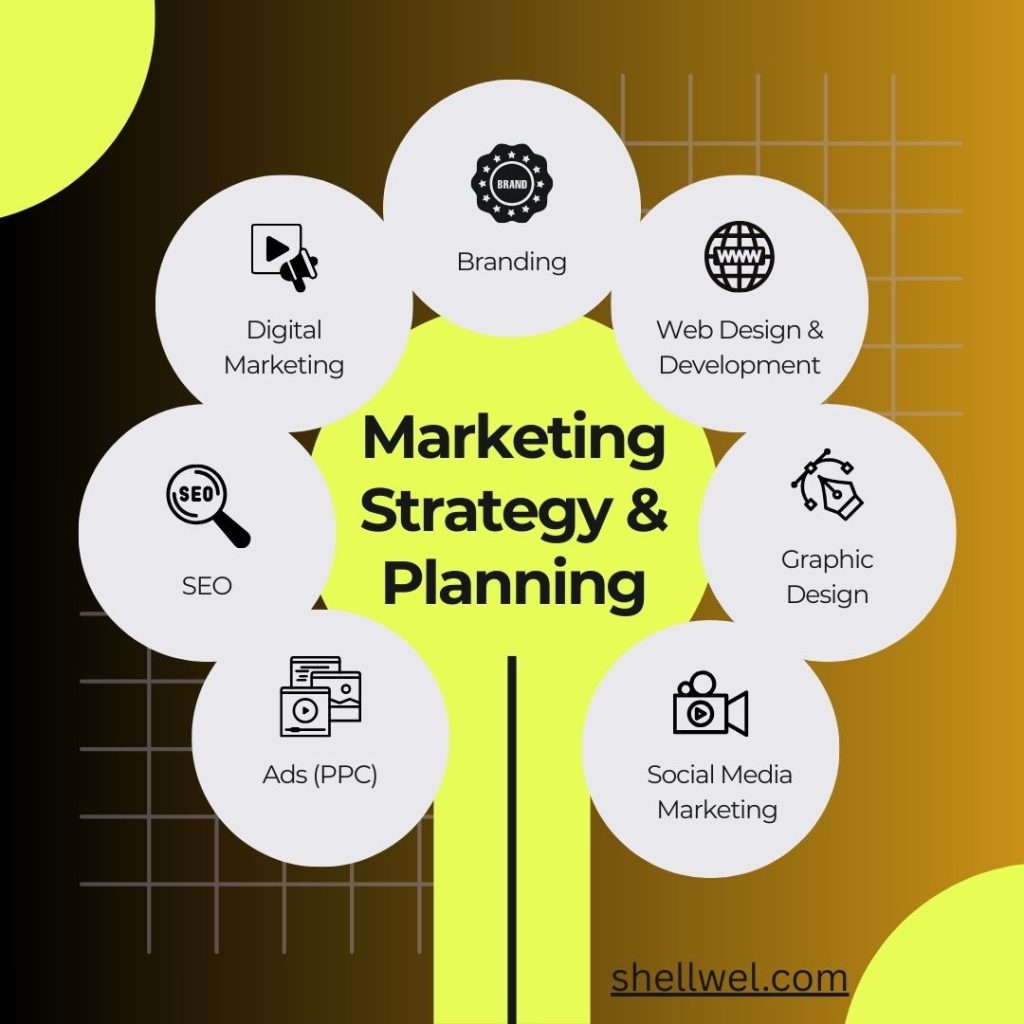 BRAND

Branding

Digital Marketing

WWW

Web Design & Development

Marketing Strategy & Planning

SEO

SEO

Graphic Design

Ads (PPC)

Social Media Marketing

shellwel.com